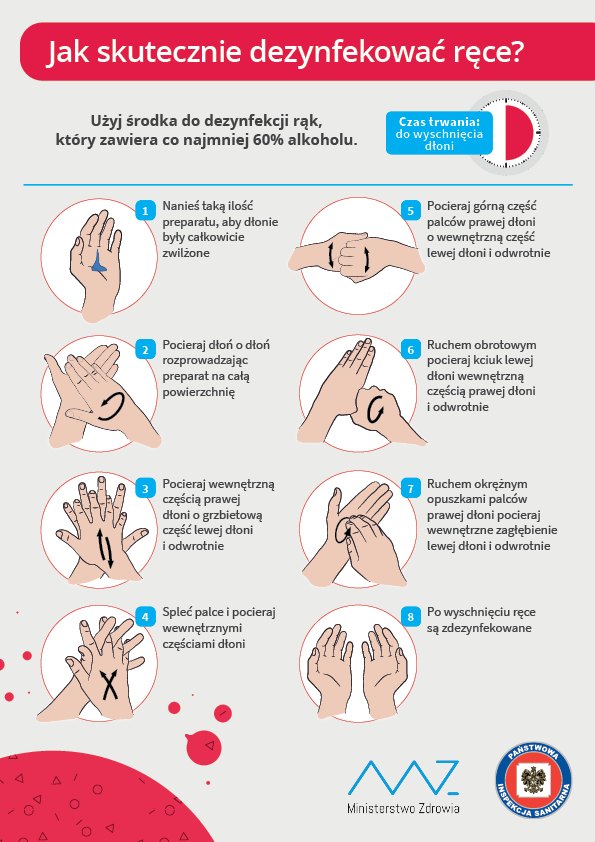 Jak skutecznie dezynfekować ręce?

Użyj środka do dezynfekcji rąk, który zawiera co najmniej 60% alkoholu.

Czas trwania: do wyschnięcia dłoni

1 Nanieś taką ilość preparatu, aby dłonie były całkowicie zwilżone

2 Pocieraj dłoń o dłoń rozprowadzając preparat na całą powierzchnię

3 Pocieraj wewnętrzną częścią prawej dłoni o grzbietową część lewej dłoni i odwrotnie

4 Spleć palce i pocieraj wewnętrznymi częściami dłoni

5 Pocieraj górną część palców prawej dłoni o wewnętrzną część lewej dłoni i odwrotnie

6 Ruchem obrotowym pocieraj kciuk lewej dłoni wewnętrzną częścią prawej dłoni i odwrotnie

7 Ruchem okrężnym opuszkami palców prawej dłoni pocieraj wewnętrzne zagłębienie lewej dłoni i odwrotnie

8 Po wyschnięciu ręce są zdezynfekowane

Ministerstwo Zdrowia

PAŃSTWOWA INSPEKCJA SANITARNA